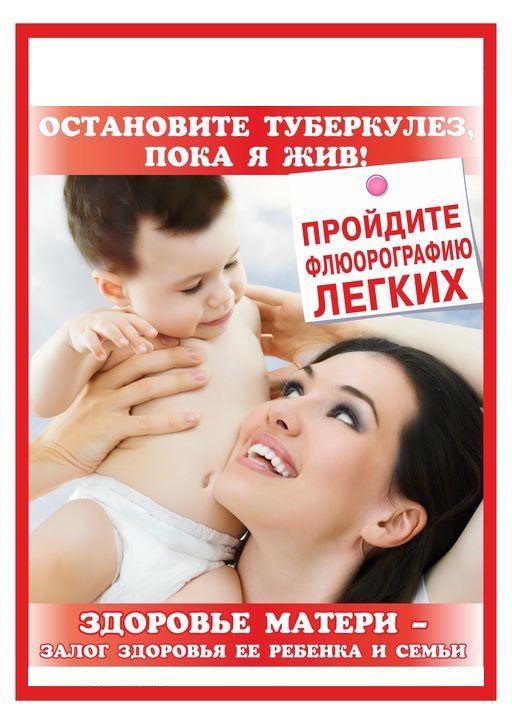 ОСТАНОВИТЕ ТУБЕРКУЛЕЗ, ПОКА Я ЖИВ!

ПРОЙДИТЕ ФЛЮОРОГРАФИЮ ЛЕГКИХ

ЗДОРОВЬЕ МАТЕРИ – ЗАЛОГ ЗДОРОВЬЯ ЕЕ РЕБЕНКА И СЕМЬИ